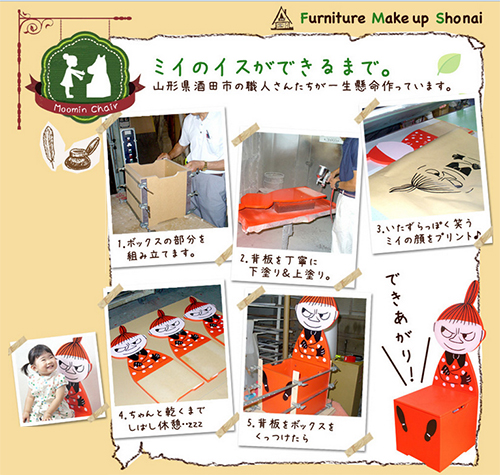 Furniture Make up Shonai

Moomin Chair

ミイのイスができるまで。
山形県酒田市の職人さんたちが一生懸命作っています。

1.ボックスの部分を組み立てます。

2.背板を丁寧に下塗り&上塗り。

3.いたずらっぽく笑うミイの顔をプリント♪

4.ちゃんと乾くまでしばし休憩…zzz

5.背板をボックスをくっつけたら

できあがり!